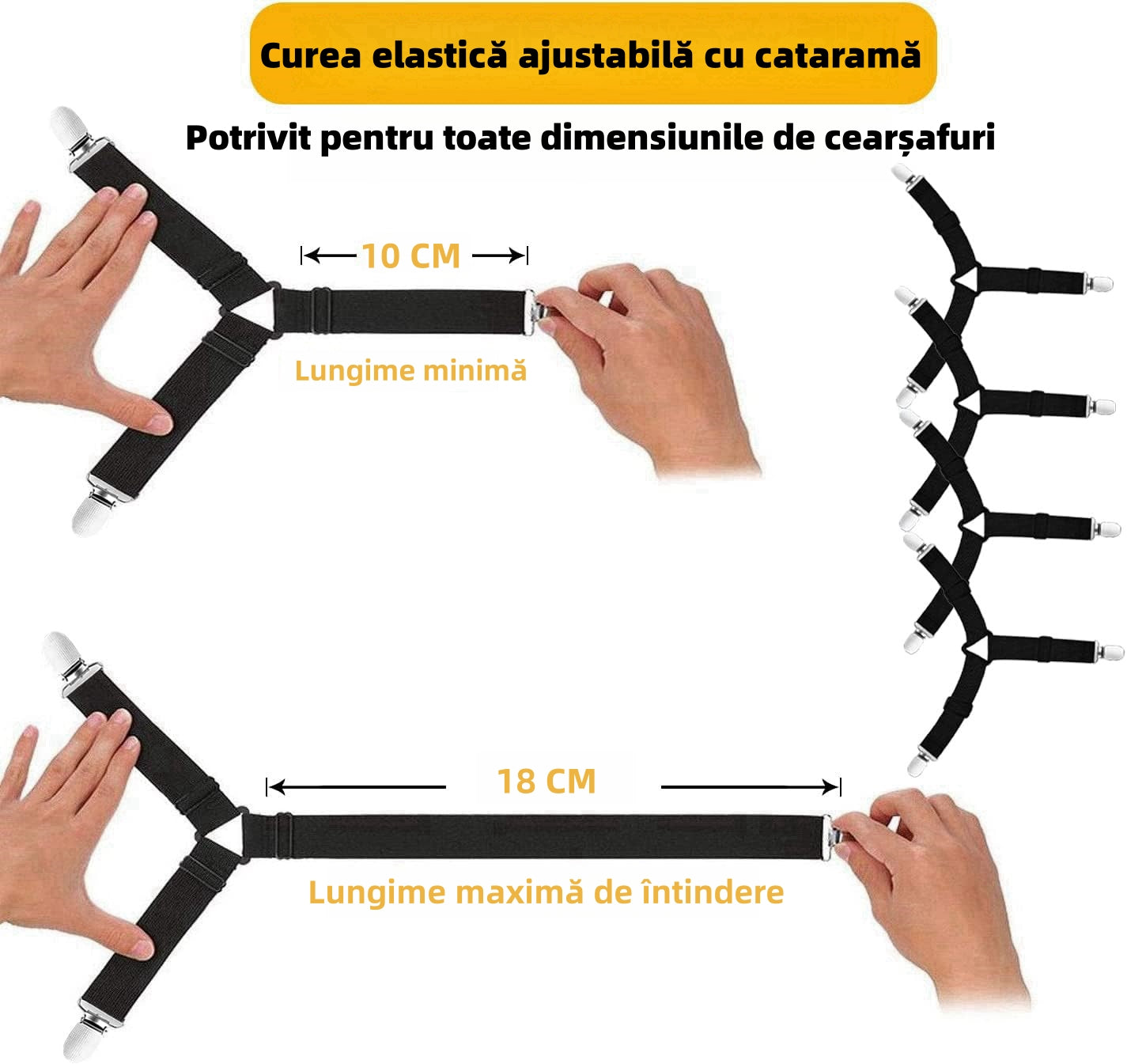 Curea elastică ajustabilă cu cataramă

Potrivit pentru toate dimensiunile de cearșafuri

10 CM

Lungime minimă

18 CM

Lungime maximă de întindere